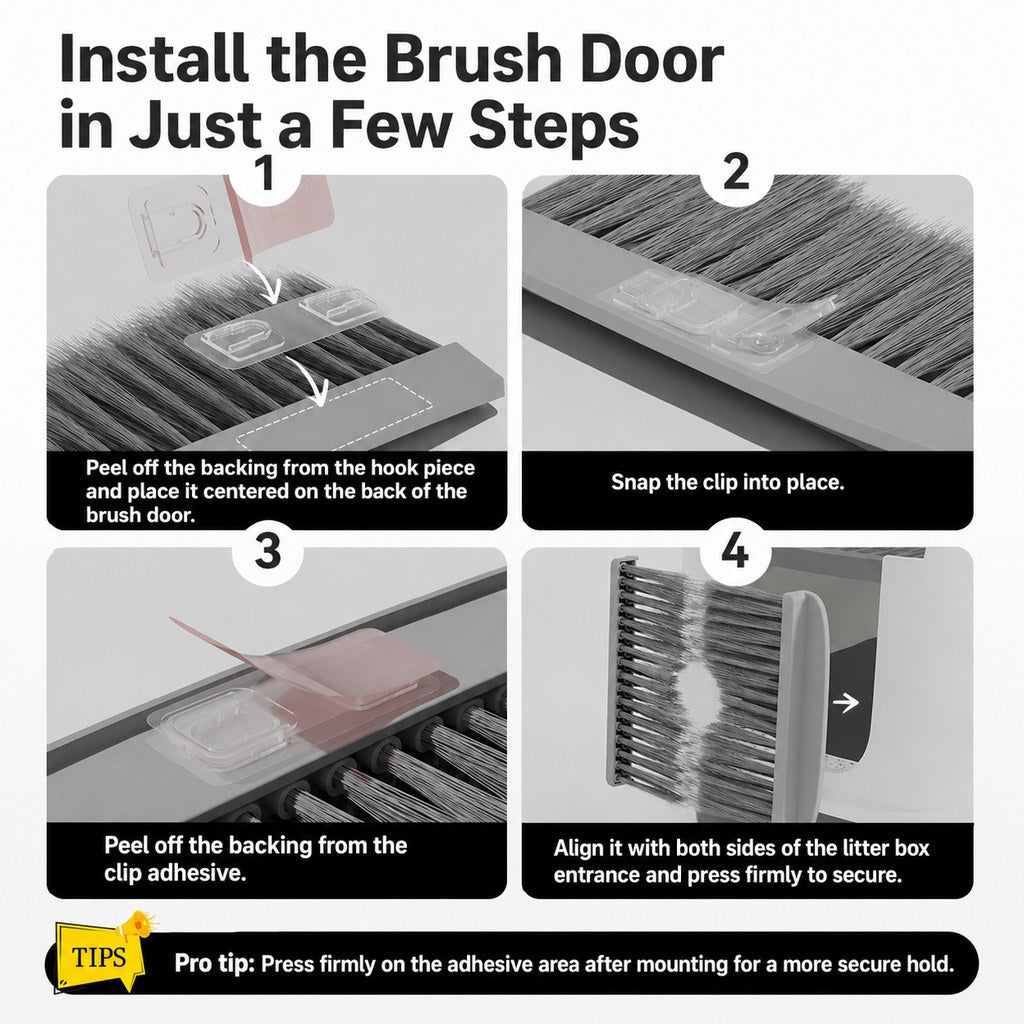 Install the Brush Door in Just a Few Steps

1

Peel off the backing from the hook piece and place it centered on the back of the brush door.

2

Snap the clip into place.

3

Peel off the backing from the clip adhesive.

4

Align it with both sides of the litter box entrance and press firmly to secure.

TIPS

Pro tip: Press firmly on the adhesive area after mounting for a more secure hold.