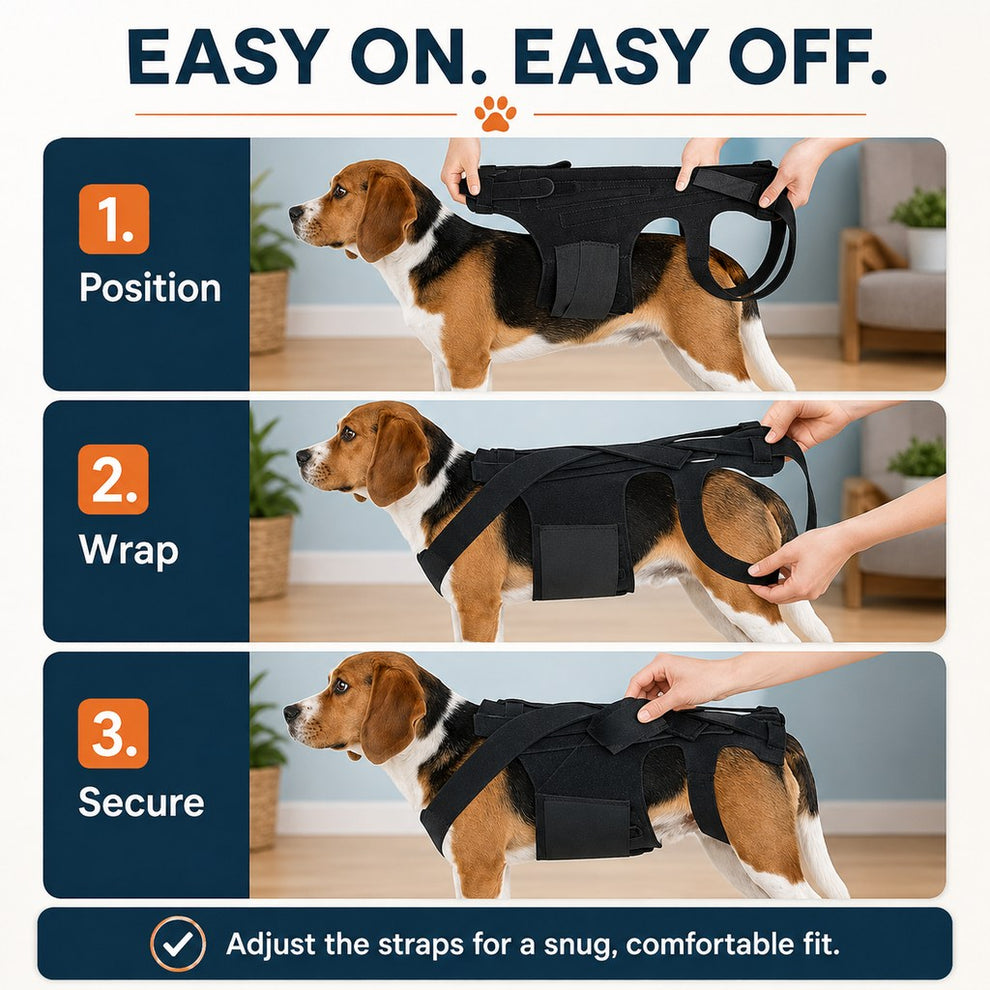 EASY ON. EASY OFF.

1.
Position

2.
Wrap

3.
Secure

Adjust the straps for a snug, comfortable fit.