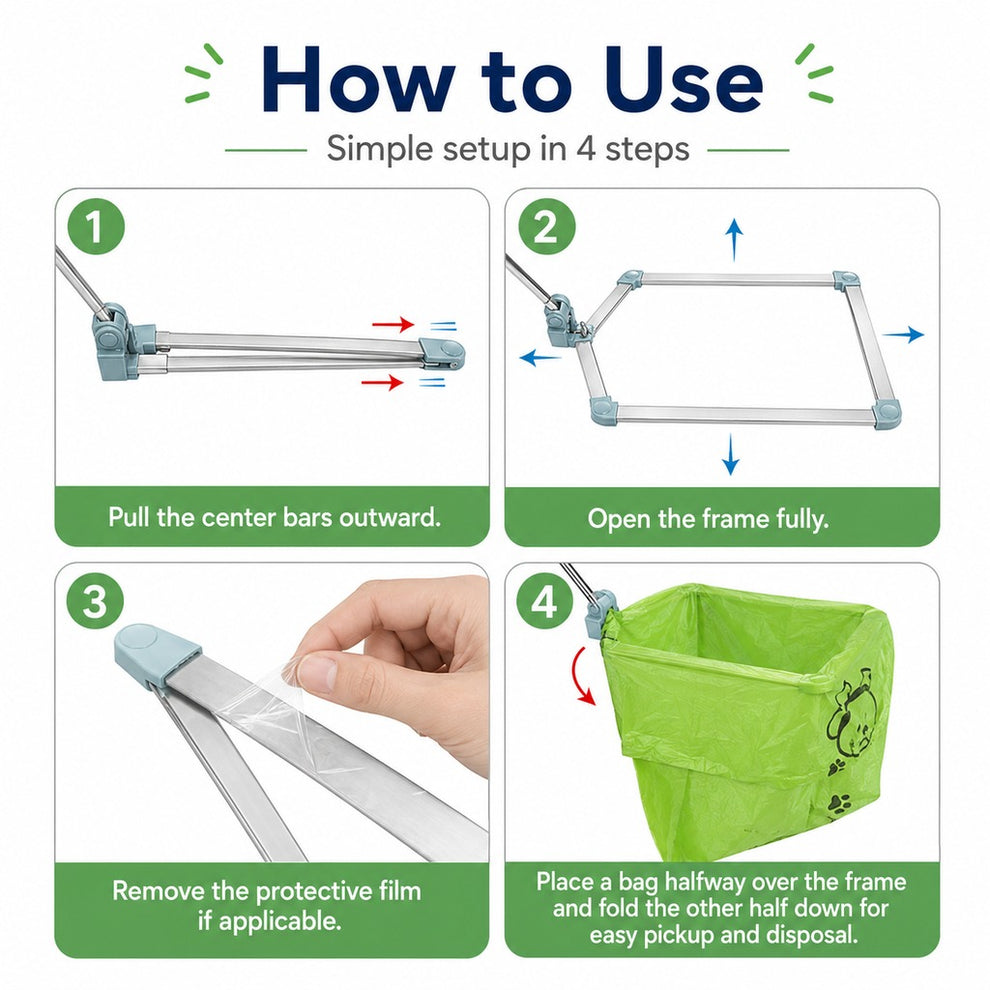 How to Use

Simple setup in 4 steps

1

Pull the center bars outward.

2

Open the frame fully.

3

Remove the protective film if applicable.

4

Place a bag halfway over the frame and fold the other half down for easy pickup and disposal.