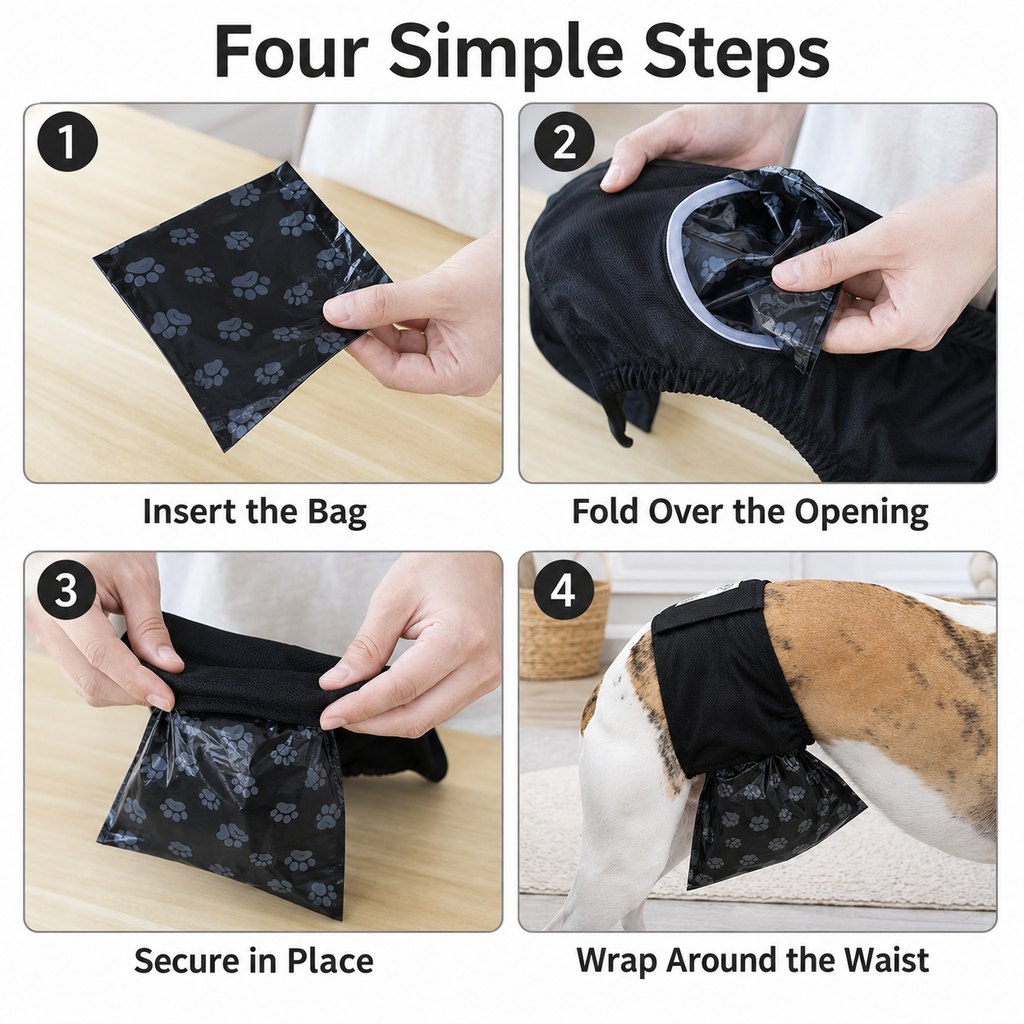 Four Simple Steps

1

Insert the Bag

2

Fold Over the Opening

3

Secure in Place

4

Wrap Around the Waist