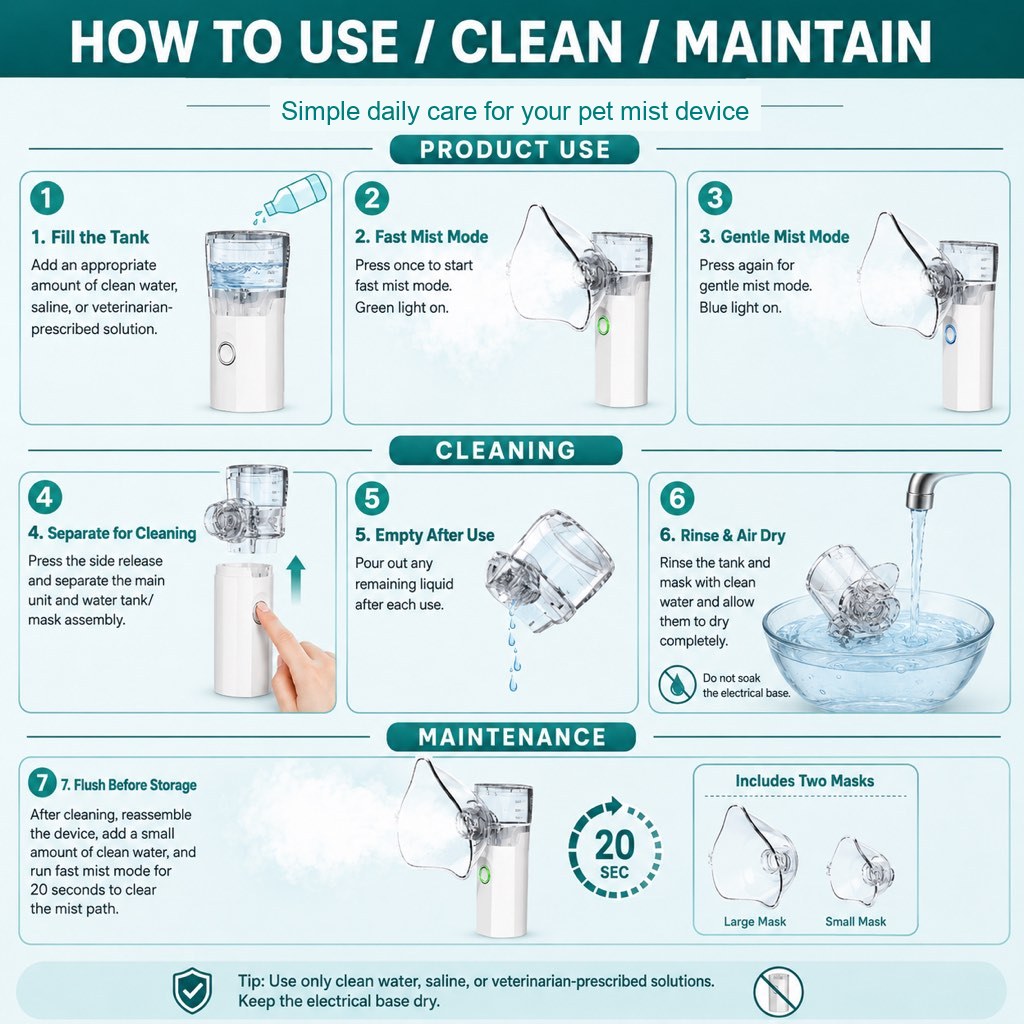 HOW TO USE / CLEAN / MAINTAIN

Simple daily care for your pet mist device

PRODUCT USE

1

1. Fill the Tank

Add an appropriate amount of clean water, saline, or veterinarian-prescribed solution.

2

2. Fast Mist Mode

Press once to start fast mist mode. Green light on.

3

3. Gentle Mist Mode

Press again for gentle mist mode. Blue light on.

CLEANING

4

4. Separate for Cleaning

Press the side release and separate the main unit and water tank/ mask assembly.

5

5. Empty After Use

Pour out any remaining liquid after each use.

6

6. Rinse & Air Dry

Rinse the tank and mask with clean water and allow them to dry completely.

Do not soak the electrical base.

MAINTENANCE

7 7. Flush Before Storage

After cleaning, reassemble the device, add a small amount of clean water, and run fast mist mode for 20 seconds to clear the mist path.

20 SEC

Includes Two Masks

Large Mask

Small Mask

Tip: Use only clean water, saline, or veterinarian-prescribed solutions. Keep the electrical base dry.