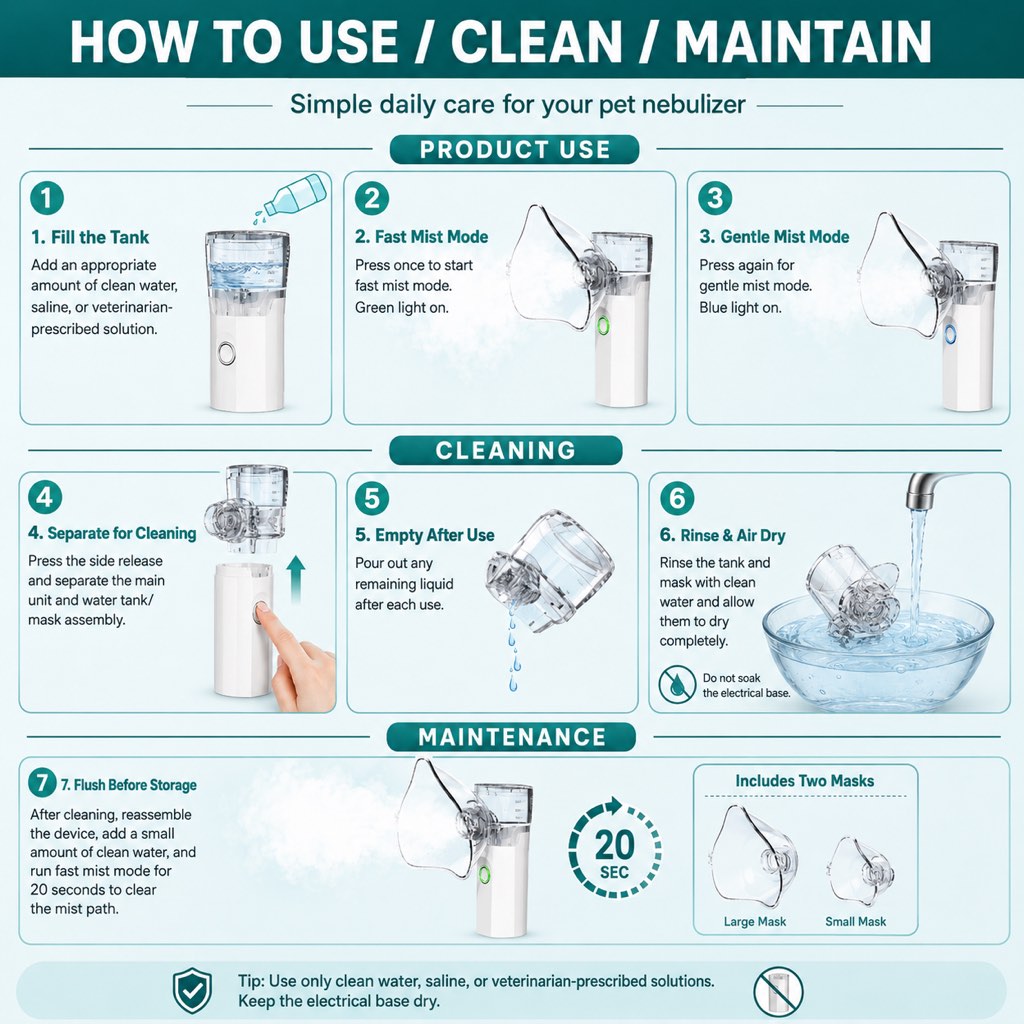 HOW TO USE / CLEAN / MAINTAIN

Simple daily care for your pet nebulizer

PRODUCT USE

1

1. Fill the Tank

Add an appropriate amount of clean water, saline, or veterinarian-prescribed solution.

2

2. Fast Mist Mode

Press once to start fast mist mode. Green light on.

3

3. Gentle Mist Mode

Press again for gentle mist mode. Blue light on.

CLEANING

4

4. Separate for Cleaning

Press the side release and separate the main unit and water tank/ mask assembly.

5

5. Empty After Use

Pour out any remaining liquid after each use.

6

6. Rinse & Air Dry

Rinse the tank and mask with clean water and allow them to dry completely.

Do not soak the electrical base.

MAINTENANCE

7

7. Flush Before Storage

After cleaning, reassemble the device, add a small amount of clean water, and run fast mist mode for 20 seconds to clear the mist path.

20 SEC

Includes Two Masks

Large Mask

Small Mask

Tip: Use only clean water, saline, or veterinarian-prescribed solutions. Keep the electrical base dry.