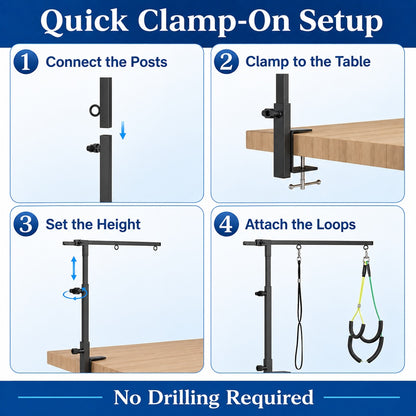 Quick Clamp-On Setup

1 Connect the Posts

2 Clamp to the Table

3 Set the Height

4 Attach the Loops

No Drilling Required