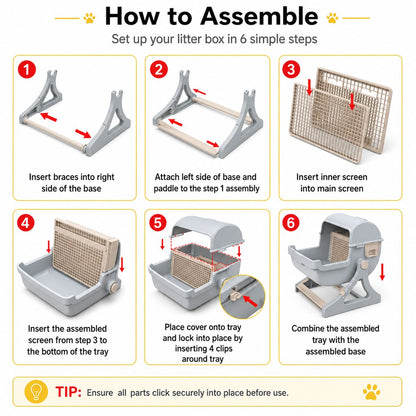 How to Assemble

Set up your litter box in 6 simple steps

1
Insert braces into right side of the base

2
Attach left side of base and paddle to the step 1 assembly

3
Insert inner screen into main screen

4
Insert the assembled screen from step 3 to the bottom of the tray

5
Place cover onto tray and lock into place by inserting 4 clips around tray

6
Combine the assembled tray with the assembled base

TIP: Ensure all parts click securely into place before use.