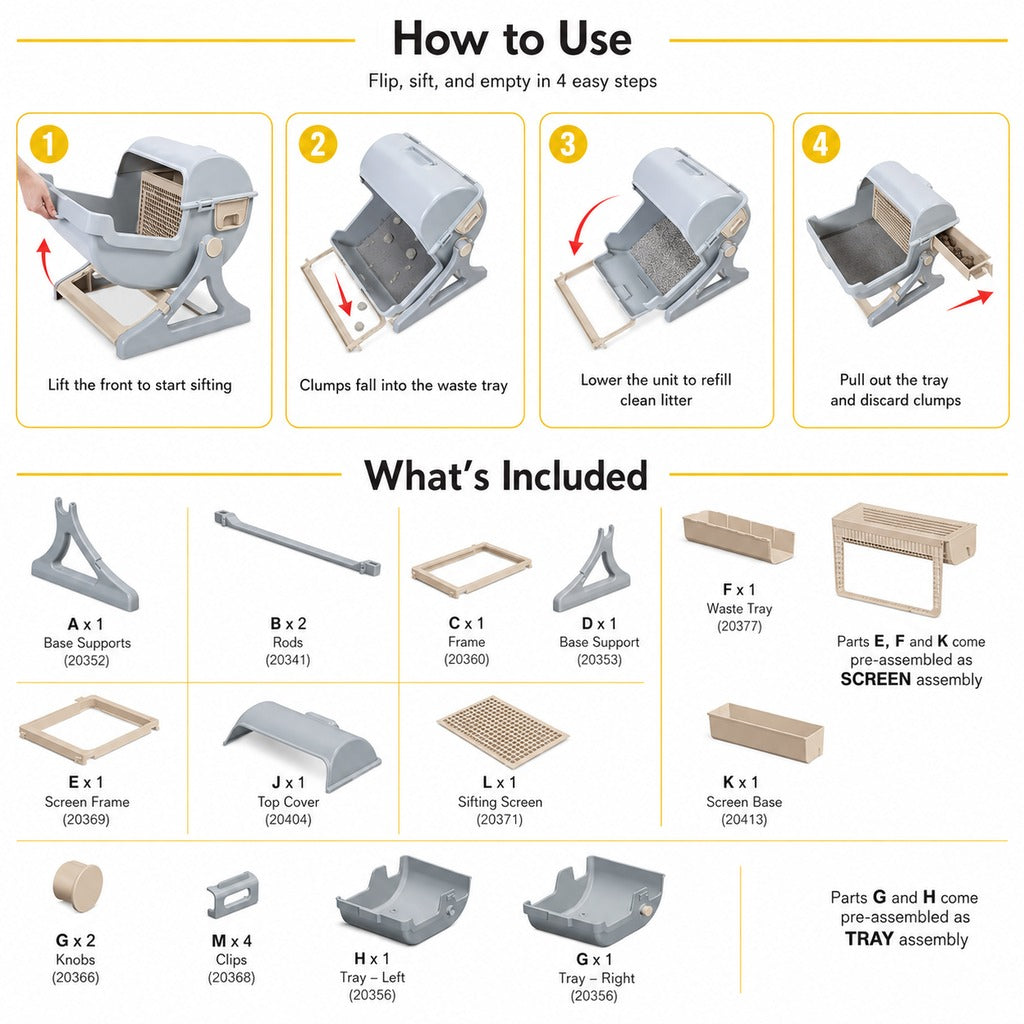 How to Use

Flip, sift, and empty in 4 easy steps

1
Lift the front to start sifting

2
Clumps fall into the waste tray

3
Lower the unit to refill clean litter

4
Pull out the tray and discard clumps

What's Included

A x 1
Base Supports
(20352)

B x 2
Rods
(20341)

C x 1
Frame
(20360)

D x 1
Base Support
(20353)

F x 1
Waste Tray
(20377)

Parts E, F and K come pre-assembled as SCREEN assembly

E x 1
Screen Frame
(20369)

J x 1
Top Cover
(20404)

L x 1
Sifting Screen
(20371)

K x 1
Screen Base
(20413)

G x 2
Knobs
(20366)

M x 4
Clips
(20368)

H x 1
Tray – Left
(20356)

G x 1
Tray – Right
(20356)

Parts G and H come pre-assembled as TRAY assembly