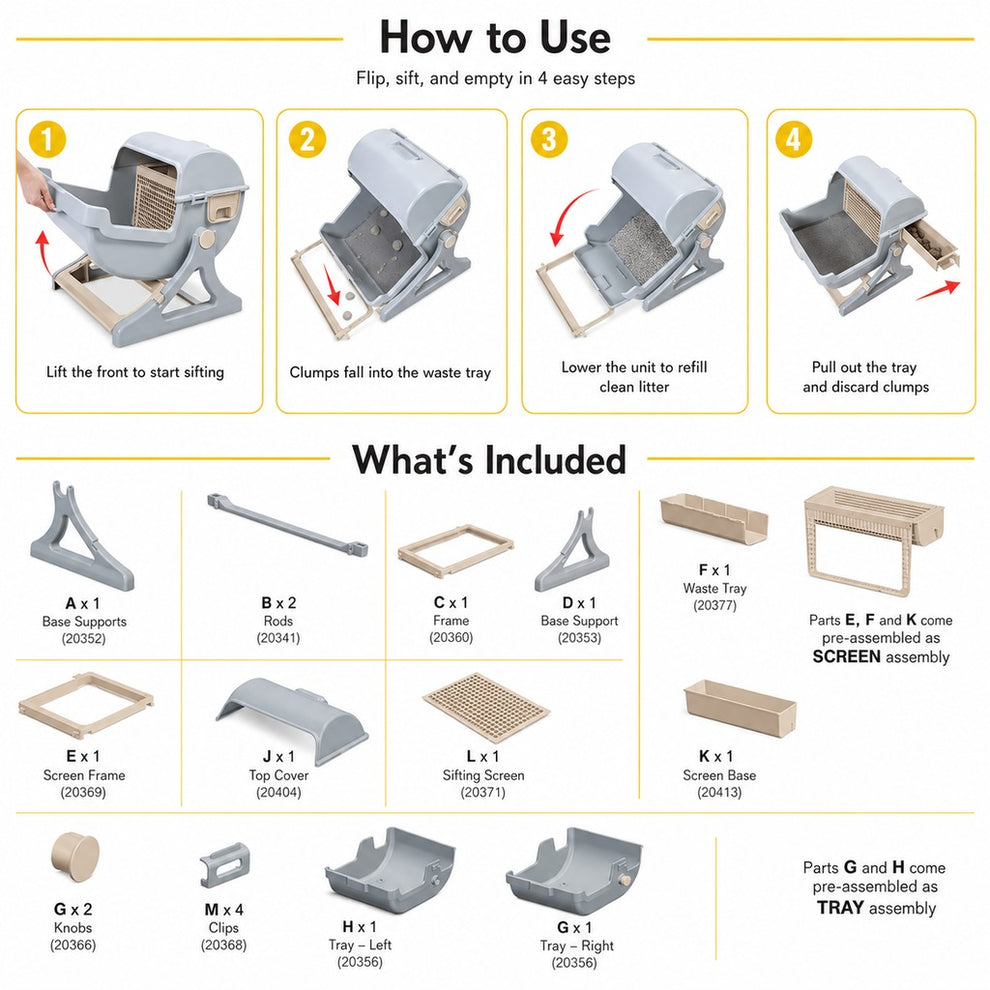 How to Use

Flip, sift, and empty in 4 easy steps

1
Lift the front to start sifting

2
Clumps fall into the waste tray

3
Lower the unit to refill clean litter

4
Pull out the tray and discard clumps

What's Included

A x 1
Base Supports
(20352)

B x 2
Rods
(20341)

C x 1
Frame
(20360)

D x 1
Base Support
(20353)

F x 1
Waste Tray
(20377)

Parts E, F and K come pre-assembled as SCREEN assembly

E x 1
Screen Frame
(20369)

J x 1
Top Cover
(20404)

L x 1
Sifting Screen
(20371)

K x 1
Screen Base
(20413)

G x 2
Knobs
(20366)

M x 4
Clips
(20368)

H x 1
Tray – Left
(20356)

G x 1
Tray – Right
(20356)

Parts G and H come pre-assembled as TRAY assembly